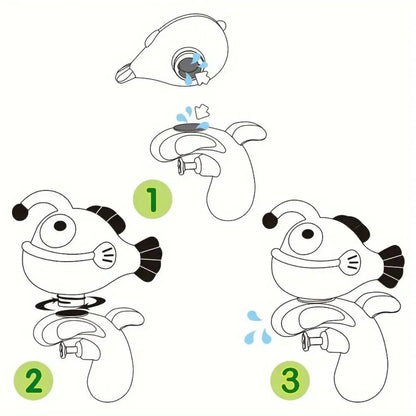 1

2

3